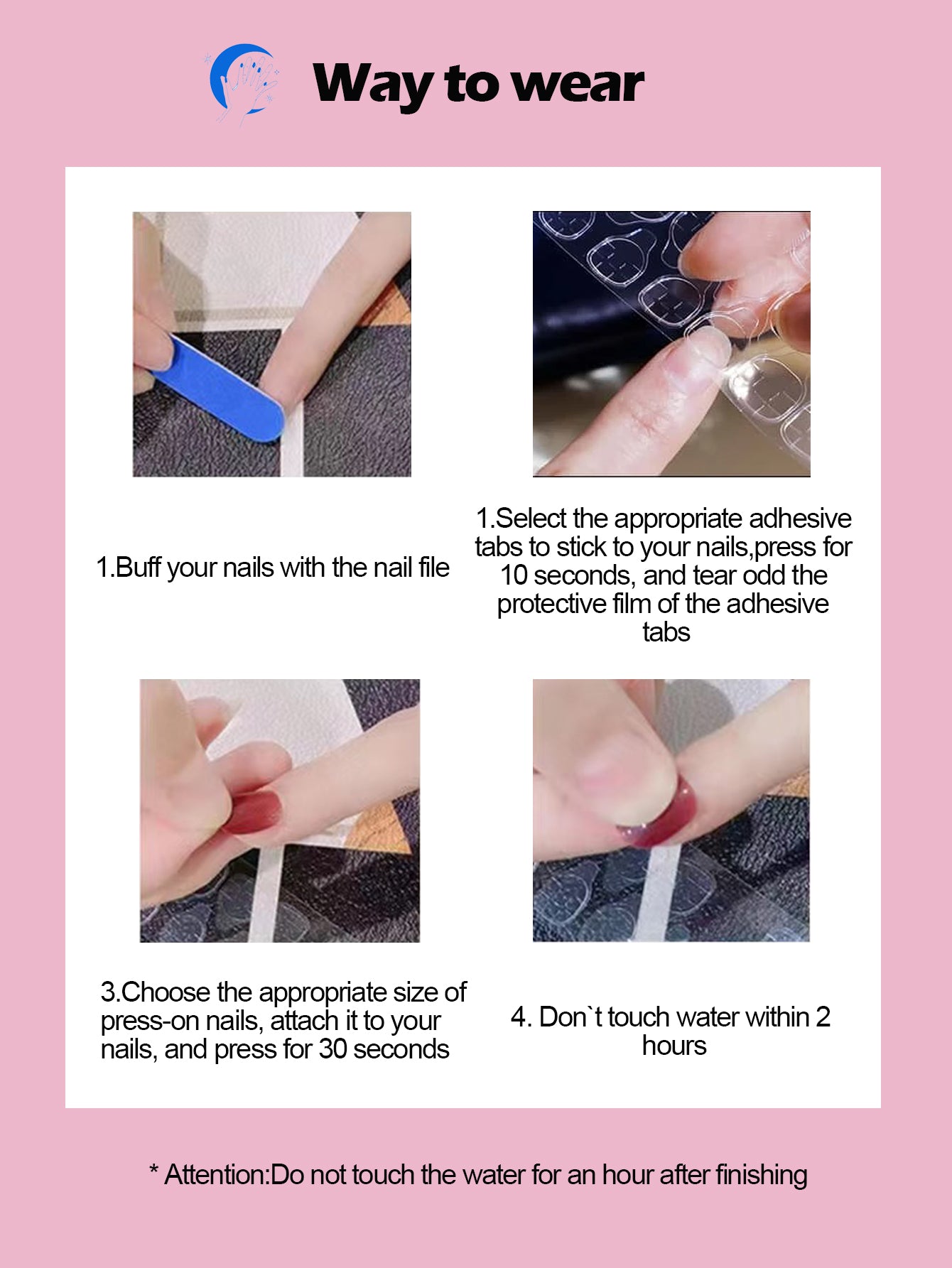 Way to wear

1.Buff your nails with the nail file

1.Select the appropriate adhesive tabs to stick to your nails,press for 10 seconds, and tear odd the protective film of the adhesive tabs

3.Choose the appropriate size of press-on nails, attach it to your nails, and press for 30 seconds

4. Don`t touch water within 2 hours

* Attention:Do not touch the water for an hour after finishing