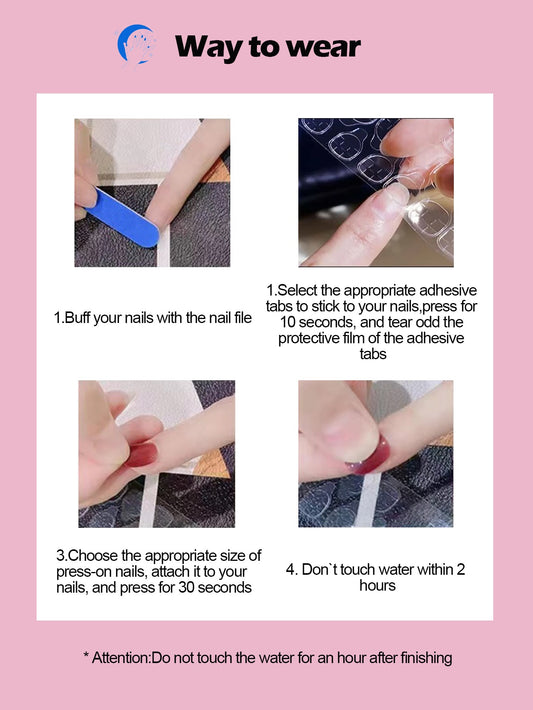 Way to wear

1.Buff your nails with the nail file

1.Select the appropriate adhesive tabs to stick to your nails,press for 10 seconds, and tear odd the protective film of the adhesive tabs

3.Choose the appropriate size of press-on nails, attach it to your nails, and press for 30 seconds

4. Don`t touch water within 2 hours

* Attention:Do not touch the water for an hour after finishing